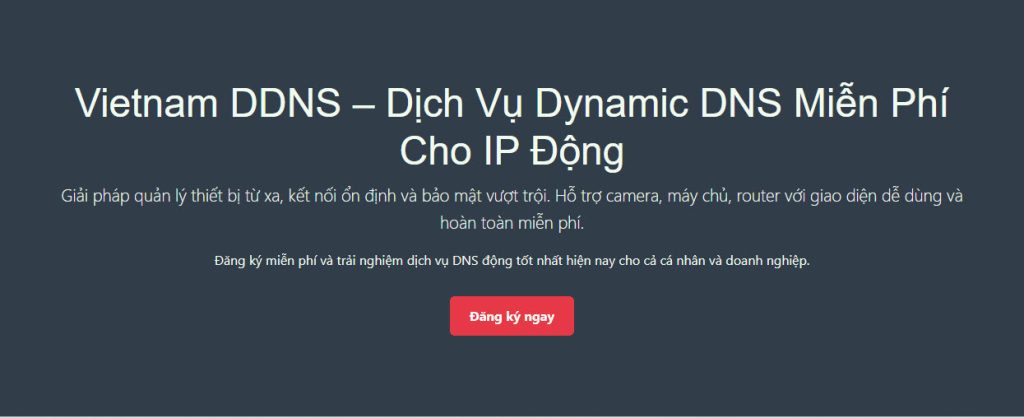 Vietnam DDNS – Dịch Vụ Dynamic DNS Miễn Phí Cho IP Động

Giải pháp quản lý thiết bị từ xa, kết nối ổn định và bảo mật vượt trội. Hỗ trợ camera, máy chủ, router với giao diện dễ dùng và hoàn toàn miễn phí.

Đăng ký miễn phí và trải nghiệm dịch vụ DNS động tốt nhất hiện nay cho cả cá nhân và doanh nghiệp.

Đăng ký ngay