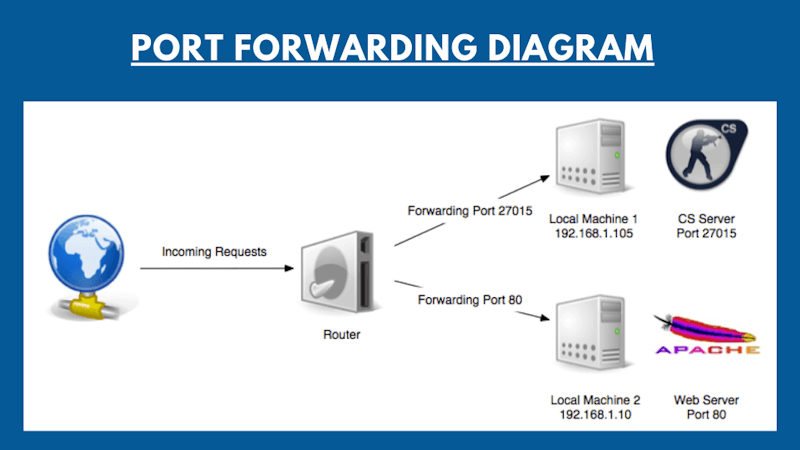 PORT FORWARDING DIAGRAM

Incoming Requests

Router

Forwarding Port 27015

Forwarding Port 80

Local Machine 1
192.168.1.105

CS

CS Server
Port 27015

APACHE

Local Machine 2
192.168.1.10

Web Server
Port 80